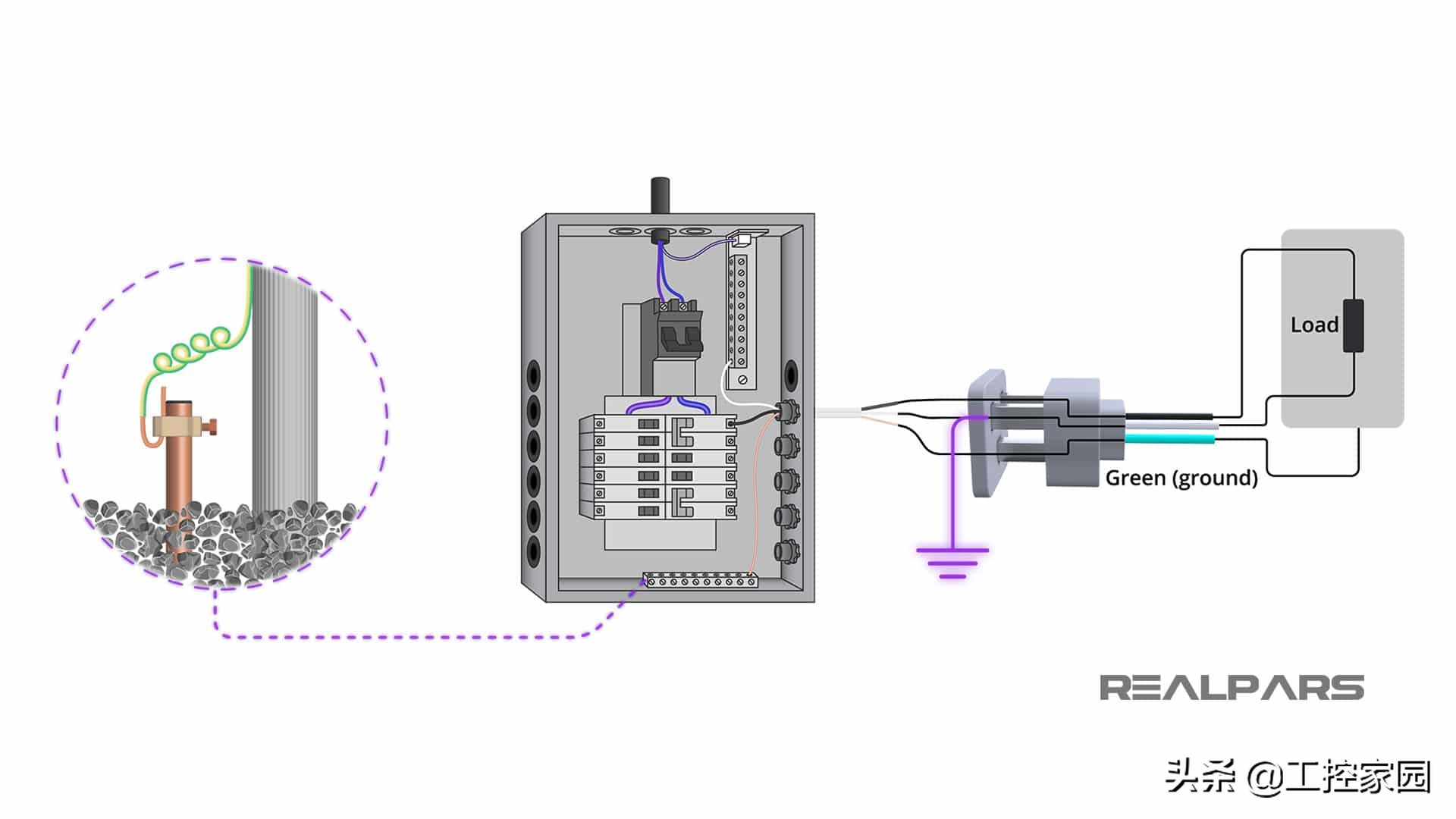 Load

Green (ground)

REALPARS

头条 @工控家园