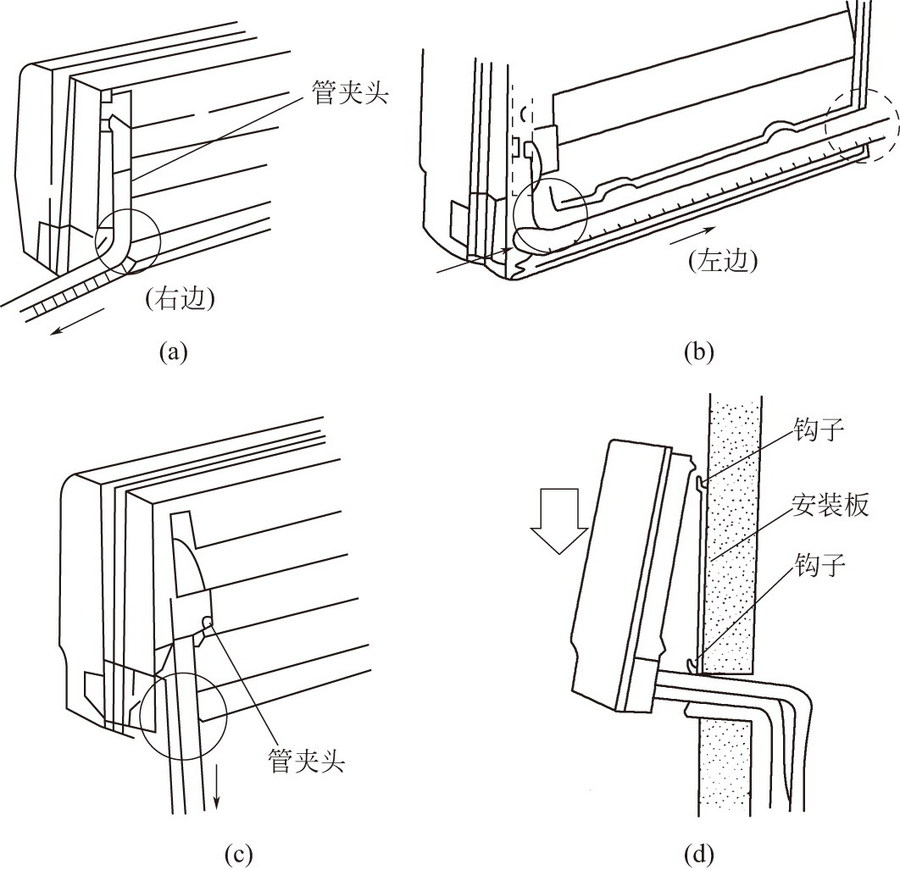 管夹头

(右边)

(a)

(左边)

(b)

管夹头

(c)

钩子

安装板

钩子

(d)