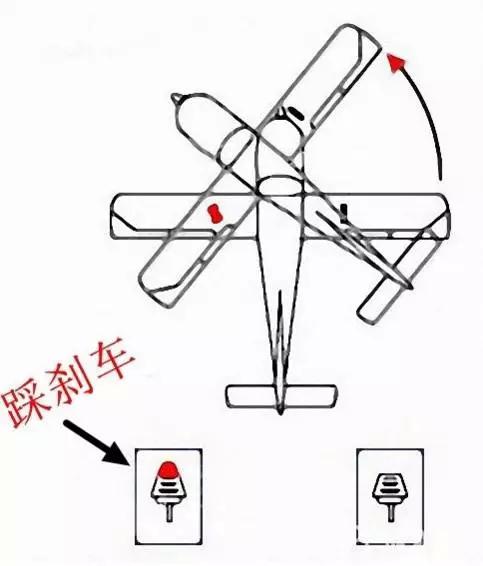 踩刹车