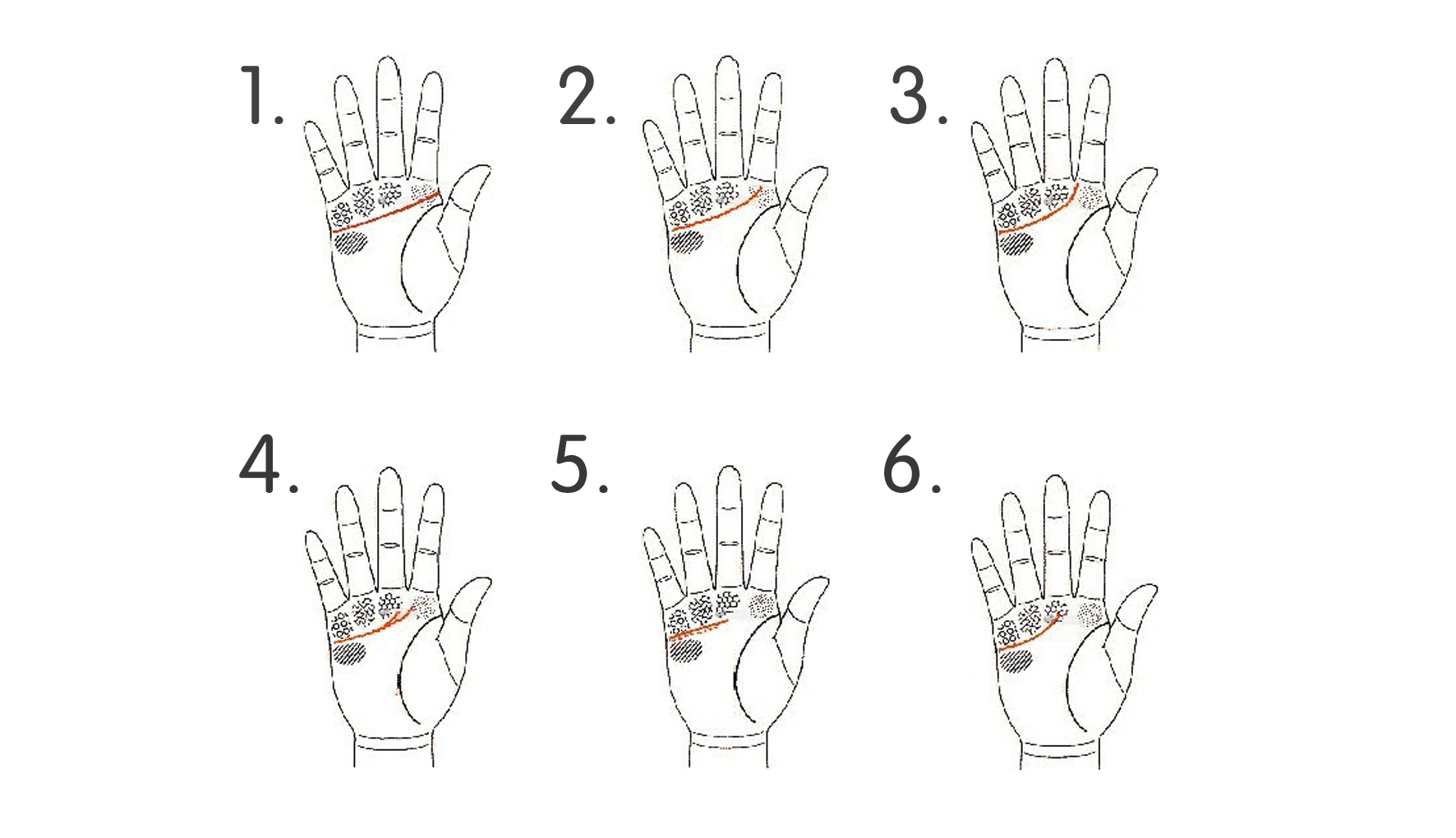 1.

2.

3.

4.

5.

6.