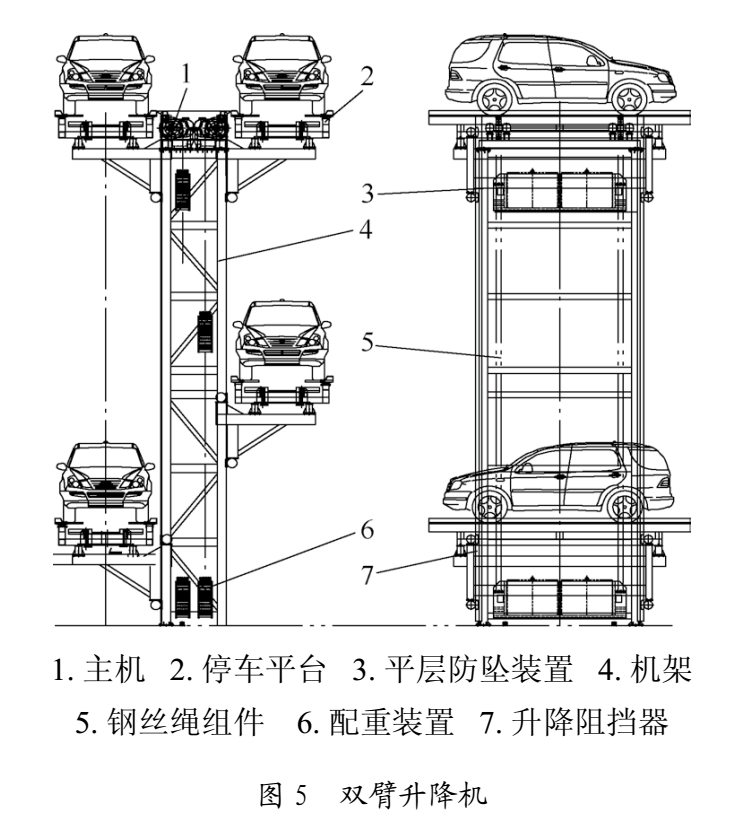 1
2
3
4
5
6
7

1. 主机 2. 停车平台 3. 平层防坠装置 4. 机架
5. 钢丝绳组件 6. 配重装置 7. 升降阻挡器

图 5 双臂升降机