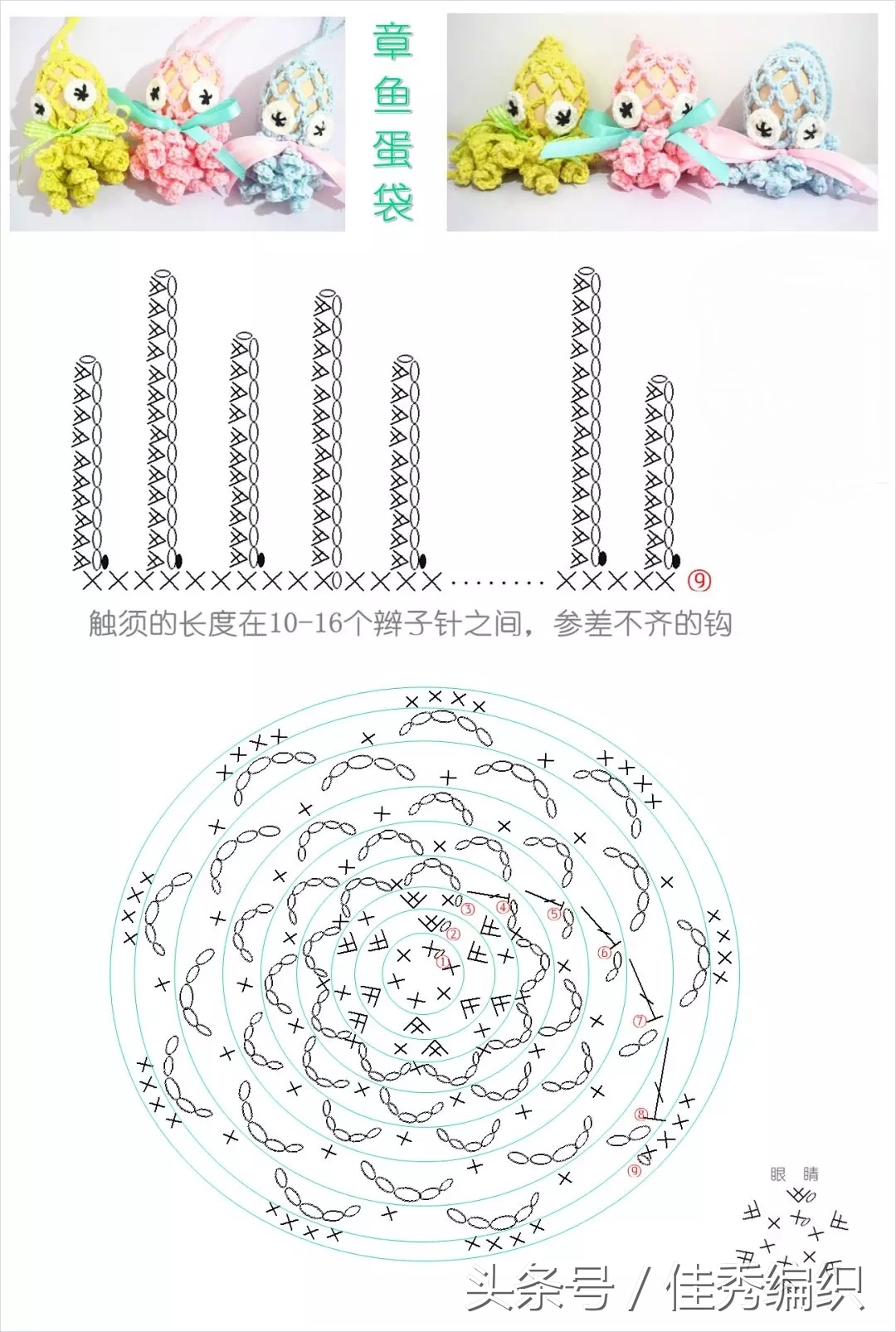 章鱼蛋袋

⑨

触须的长度在10-16个辫子针之间，参差不齐的钩

①
②
③
④
⑤
⑥
⑦
⑧
⑨

眼睛

头条号 / 佳秀编织