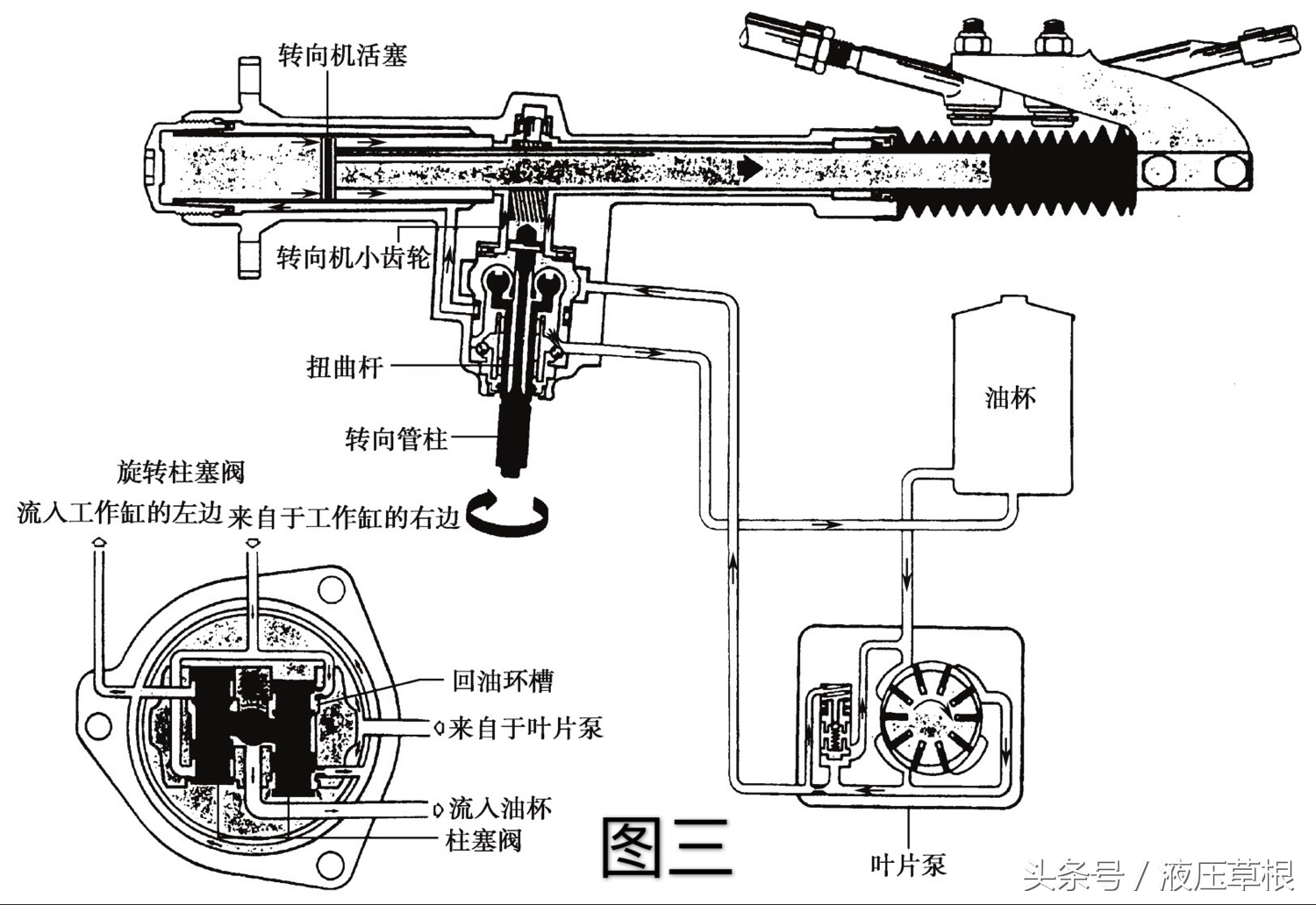 转向机活塞

转向机小齿轮

扭曲杆

转向管柱

油杯

旋转柱塞阀

流入工作缸的左边 来自于工作缸的右边

回油环槽

来自于叶片泵

流入油杯

柱塞阀

图三

叶片泵

头条号 / 液压草根