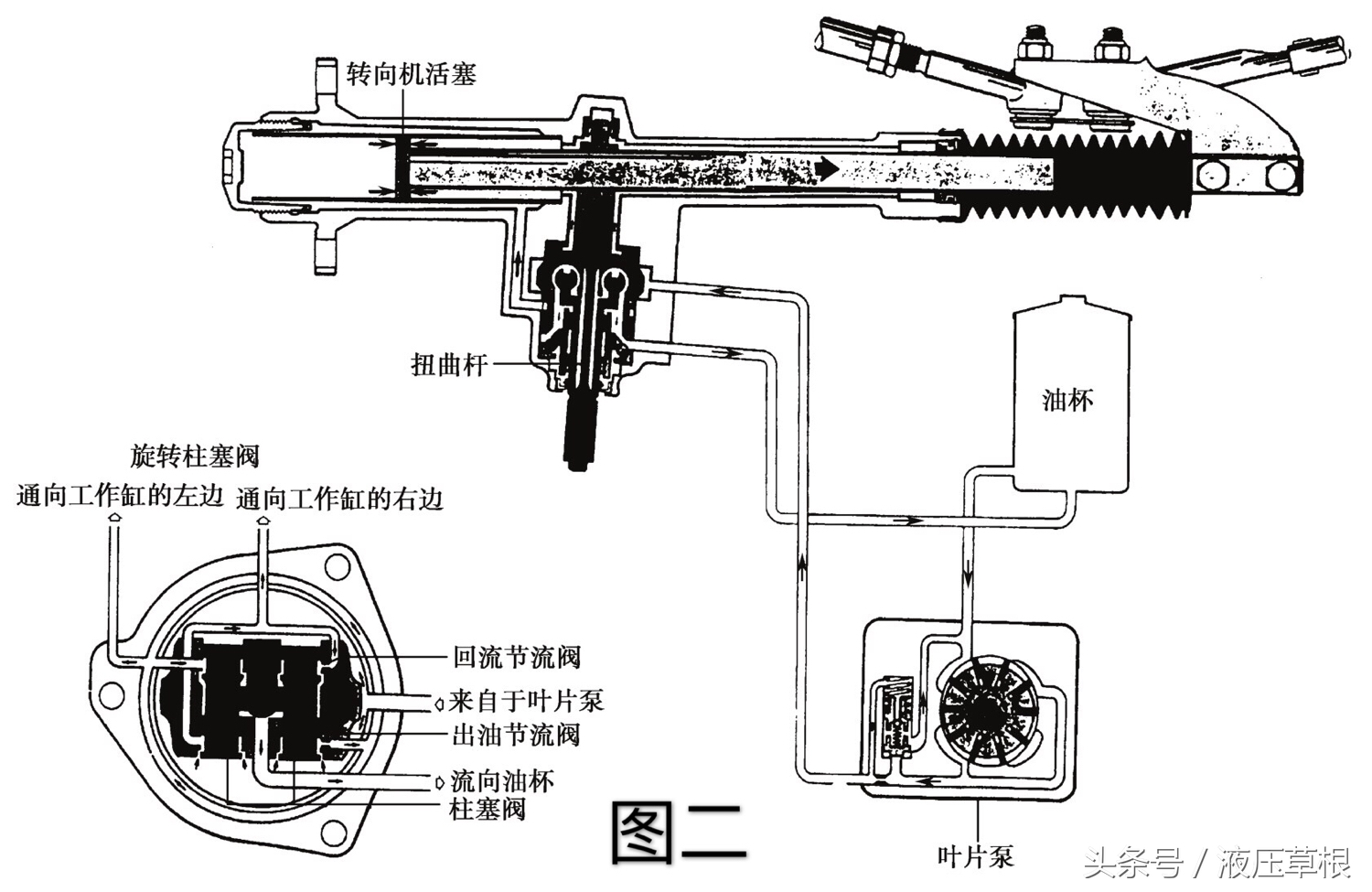 转向机活塞

扭曲杆

油杯

旋转柱塞阀

通向工作缸的左边 通向工作缸的右边

回流节流阀

来自于叶片泵

出油节流阀

流向油杯

柱塞阀

图二

叶片泵

头条号 / 液压草根