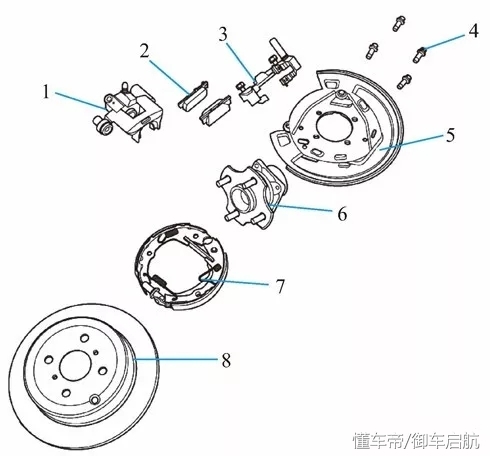 1
2
3
4
5
6
7
8
懂车帝/御车启航