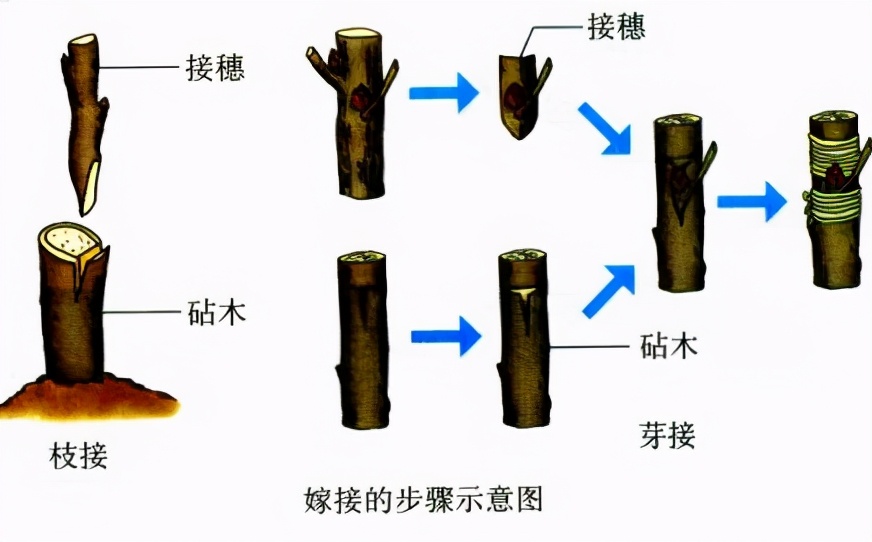 接穗

砧木

枝接

接穗

砧木

芽接

嫁接的步骤示意图