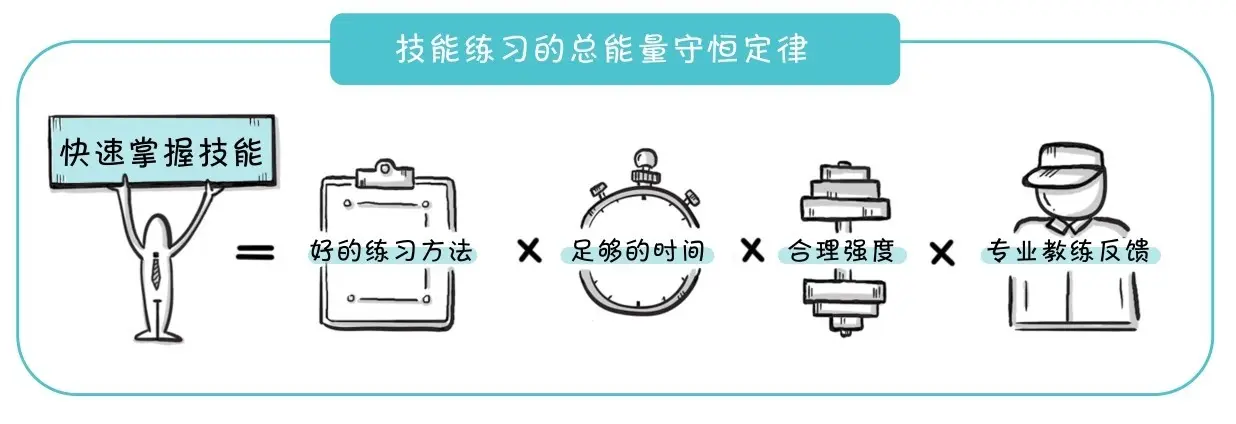 技能练习的总能量守恒定律

快速掌握技能 = 好的练习方法 × 足够的时间 × 合理强度 × 专业教练反馈