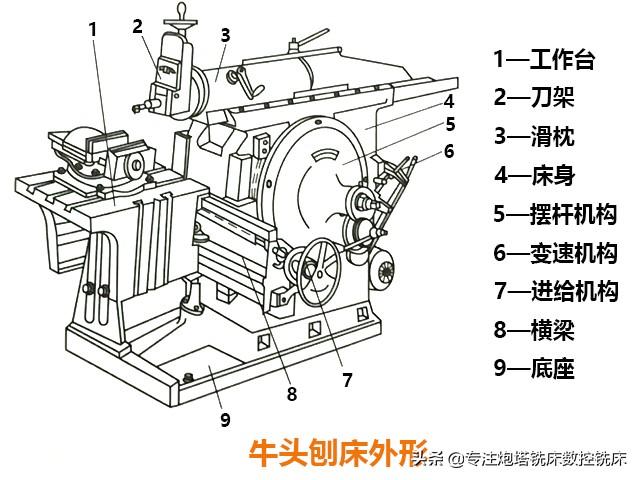 1
2
3
4
5
6
7
8
9

1—工作台
2—刀架
3—滑枕
4—床身
5—摆杆机构
6—变速机构
7—进给机构
8—横梁
9—底座

牛头刨床外形

头条 @专注炮塔铣床数控铣床