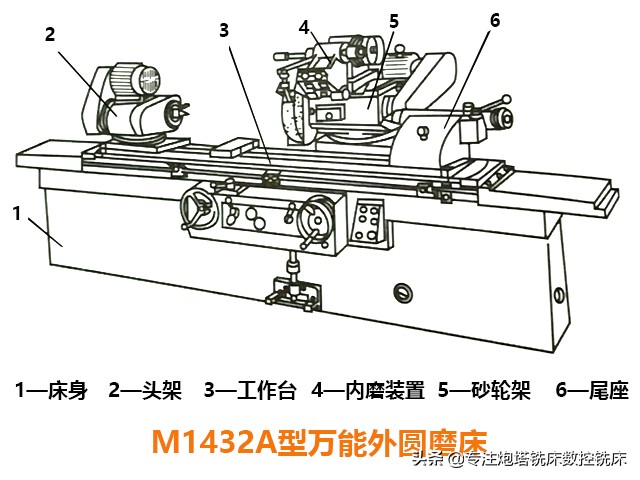 2
3
4
5
6
1

1—床身 2—头架 3—工作台 4—内磨装置 5—砂轮架 6—尾座

M1432A型万能外圆磨床

头条 @专注炮塔铣床数控铣床