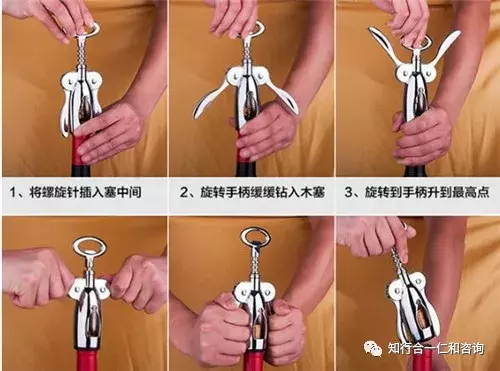 1、将螺旋针插入塞中间

2、旋转手柄缓缓钻入木塞

3、旋转到手柄升到最高点

知行合一仁和咨询