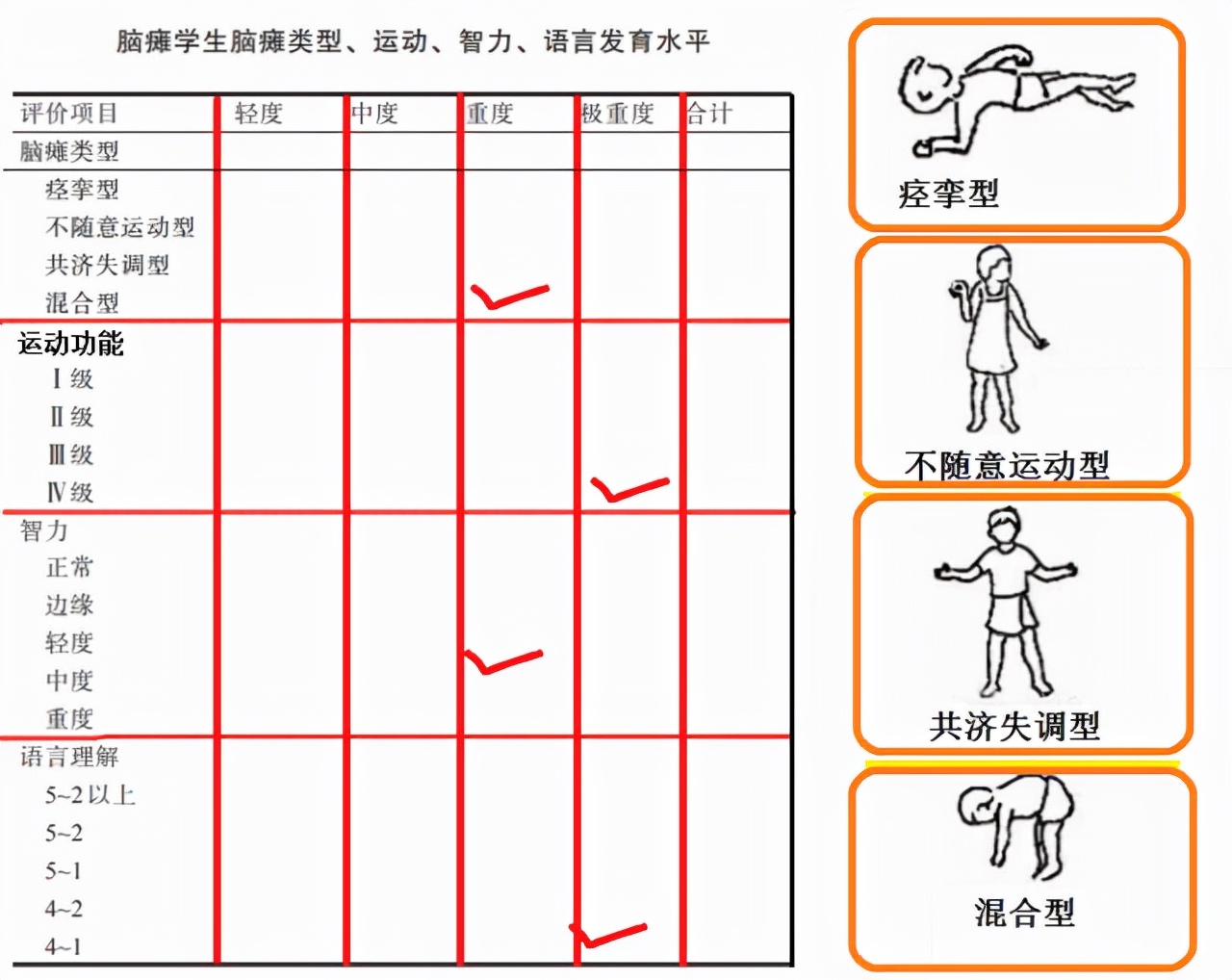 脑瘫学生脑瘫类型、运动、智力、语言发育水平

| 评价项目 | 轻度 | 中度 | 重度 | 极重度 | 合计 |
|---|---|---|---|---|---|
| 脑瘫类型 | | | | | |
| 痉挛型 | | | | | |
| 不随意运动型 | | | | | |
| 共济失调型 | | | | | |
| 混合型 | | | ✓ | | |
| 运动功能 | | | | | |
| Ⅰ级 | | | | | |
| Ⅱ级 | | | | | |
| Ⅲ级 | | | | | |
| Ⅳ级 | | | | ✓ | |
| 智力 | | | | | |
| 正常 | | | | | |
| 边缘 | | | | | |
| 轻度 | | | | | |
| 中度 | | | ✓ | | |
| 重度 | | | | | |
| 语言理解 | | | | | |
| 5~2以上 | | | | | |
| 5~2 | | | | | |
| 5~1 | | | | | |
| 4~2 | | | | | |
| 4~1 | | | | ✓ | |

痉挛型

不随意运动型

共济失调型

混合型