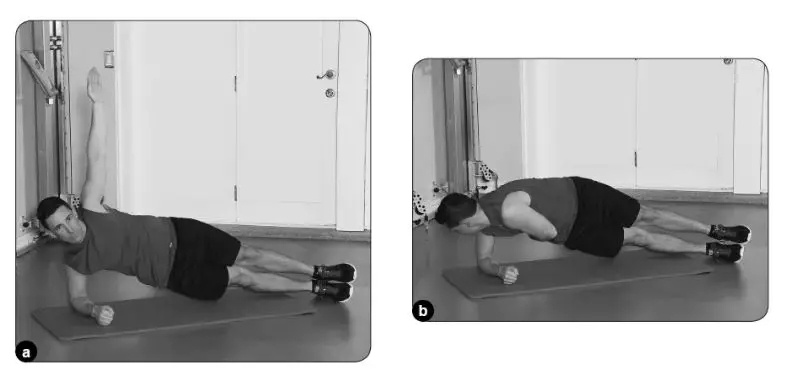 a

b