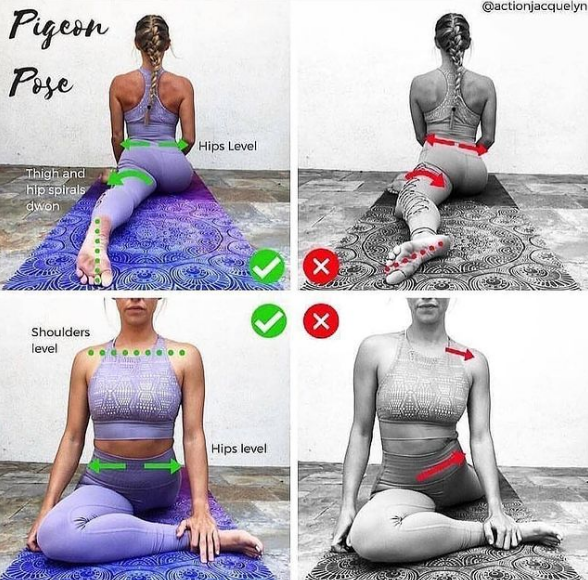 Pigeon Pose

@actionjacquelyn

Hips Level

Thigh and hip spirals dwon

Shoulders level

Hips level