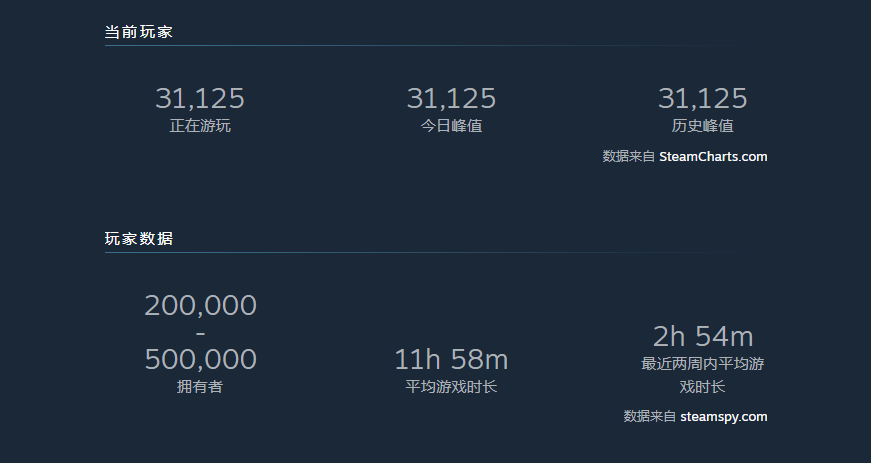 当前玩家

31,125
正在游玩

31,125
今日峰值

31,125
历史峰值

数据来自 SteamCharts.com

玩家数据

200,000
-
500,000
拥有者

11h 58m
平均游戏时长

2h 54m
最近两周内平均游戏时长

数据来自 steamspy.com