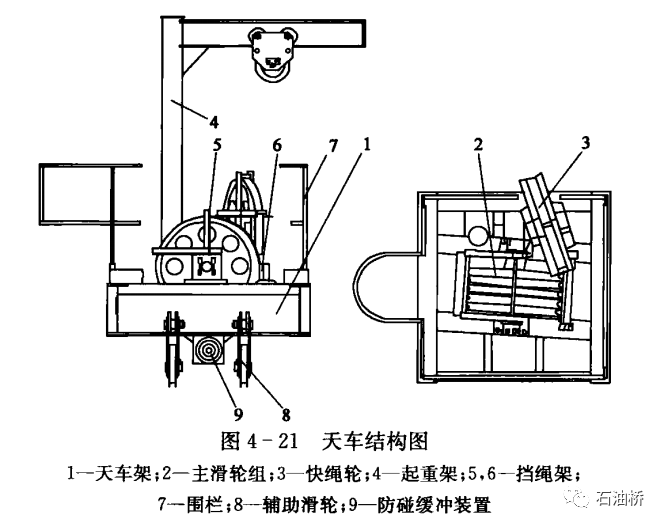 4
5
6
7
1
2
3
9
8

图 4－21　天车结构图

1—天车架；2—主滑轮组；3—快绳轮；4—起重架；5，6—挡绳架；
7—围栏；8—辅助滑轮；9—防碰缓冲装置

石油桥