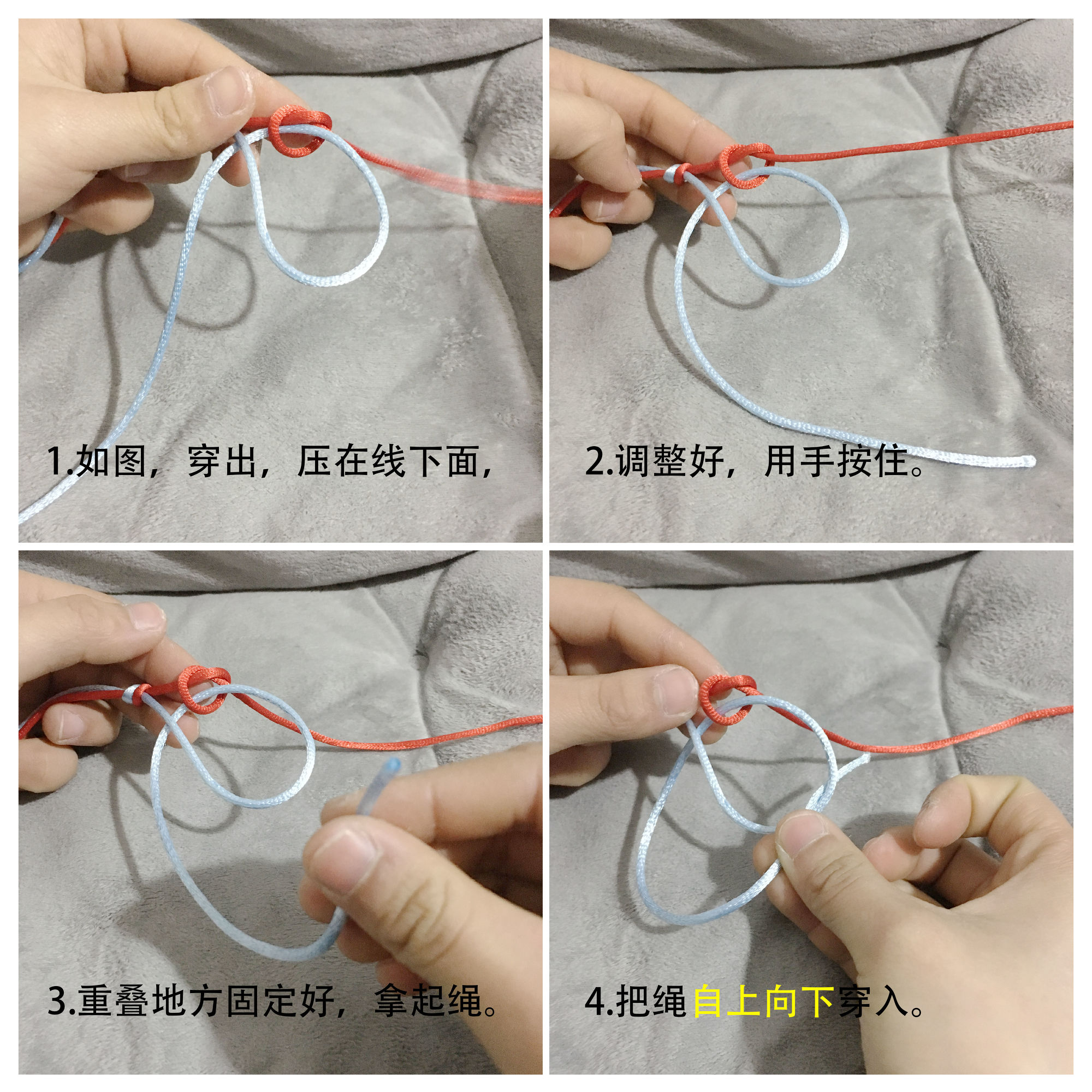 1.如图，穿出，压在线下面，

2.调整好，用手按住。

3.重叠地方固定好，拿起绳。

4.把绳自上向下穿入。