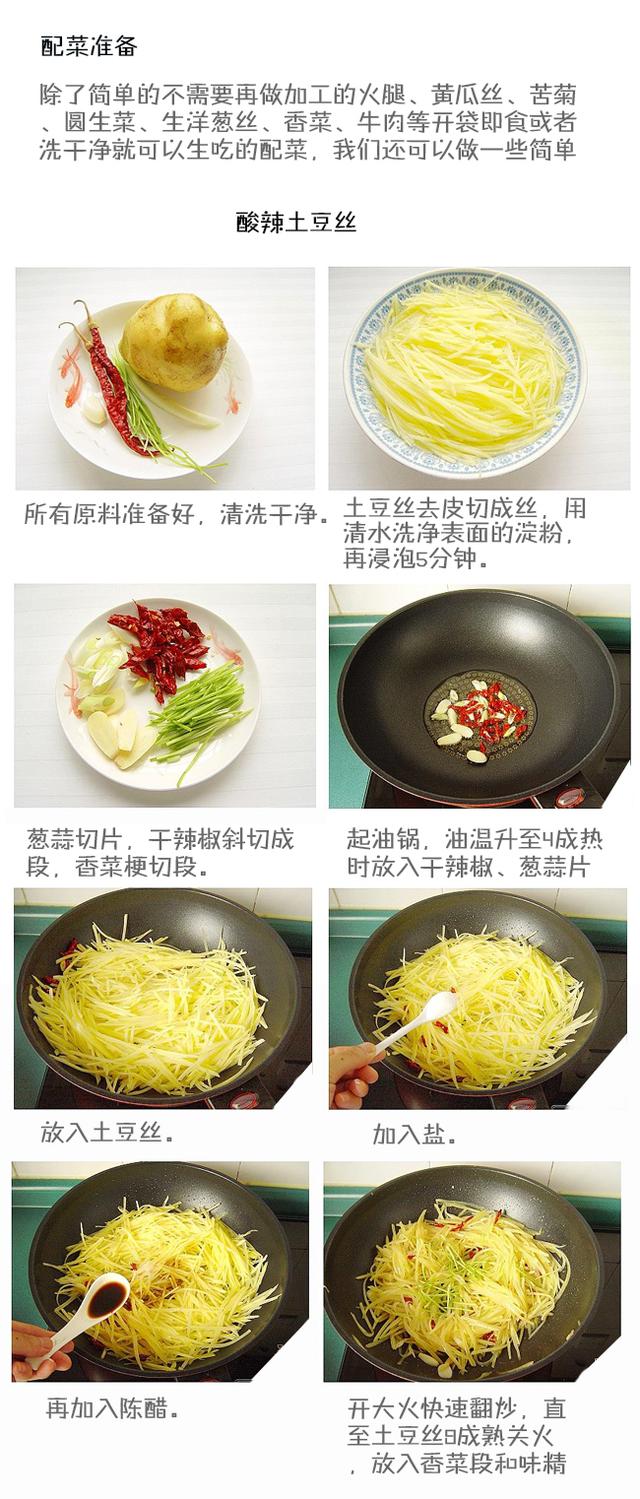 配菜准备

除了简单的不需要再做加工的火腿、黄瓜丝、苦菊、圆生菜、生洋葱丝、香菜、牛肉等开袋即食或者洗干净就可以生吃的配菜，我们还可以做一些简单

酸辣土豆丝

所有原料准备好，清洗干净。

土豆丝去皮切成丝，用清水洗净表面的淀粉，再浸泡5分钟。

葱蒜切片，干辣椒斜切成段，香菜梗切段。

起油锅，油温升至4成热时放入干辣椒、葱蒜片

放入土豆丝。

加入盐。

再加入陈醋。

开大火快速翻炒，直至土豆丝8成熟关火，放入香菜段和味精