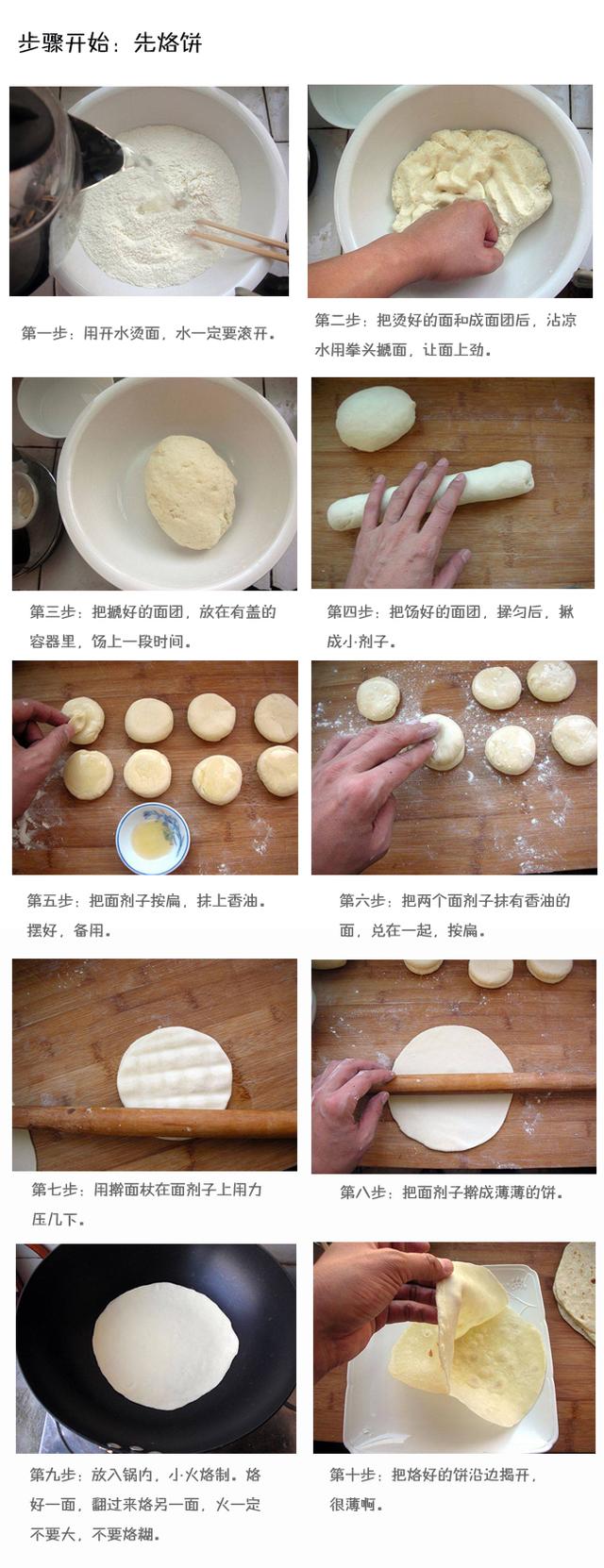 步骤开始：先烙饼

第一步：用开水烫面，水一定要滚开。

第二步：把烫好的面和成面团后，沾凉水用拳头搋面，让面上劲。

第三步：把搋好的面团，放在有盖的容器里，饧上一段时间。

第四步：把饧好的面团，揉匀后，揪成小剂子。

第五步：把面剂子按扁，抹上香油。摆好，备用。

第六步：把两个面剂子抹有香油的面，兑在一起，按扁。

第七步：用擀面杖在面剂子上用力压几下。

第八步：把面剂子擀成薄薄的饼。

第九步：放入锅内，小火烙制。烙好一面，翻过来烙另一面，火一定不要大，不要烙糊。

第十步：把烙好的饼沿边揭开，很薄啊。