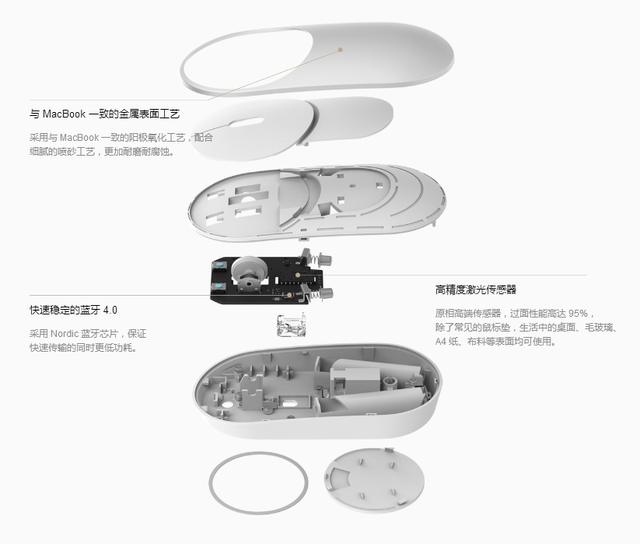 与 MacBook 一致的金属表面工艺

采用与 MacBook 一致的阳极氧化工艺，配合细腻的喷砂工艺，更加耐磨耐腐蚀。

快速稳定的蓝牙 4.0

采用 Nordic 蓝牙芯片，保证快速传输的同时更低功耗。

高精度激光传感器

原相高端传感器，过面性能高达 95%，除了常见的鼠标垫，生活中的桌面、毛玻璃、A4 纸、布料等表面均可使用。