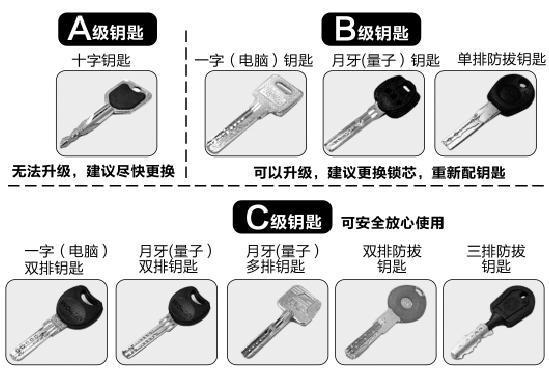 A级钥匙

十字钥匙

无法升级，建议尽快更换

B级钥匙

一字（电脑）钥匙

月牙(量子）钥匙

单排防拔钥匙

可以升级，建议更换锁芯，重新配钥匙

C级钥匙 可安全放心使用

一字（电脑）双排钥匙

月牙(量子）双排钥匙

月牙(量子）多排钥匙

双排防拔钥匙

三排防拔钥匙