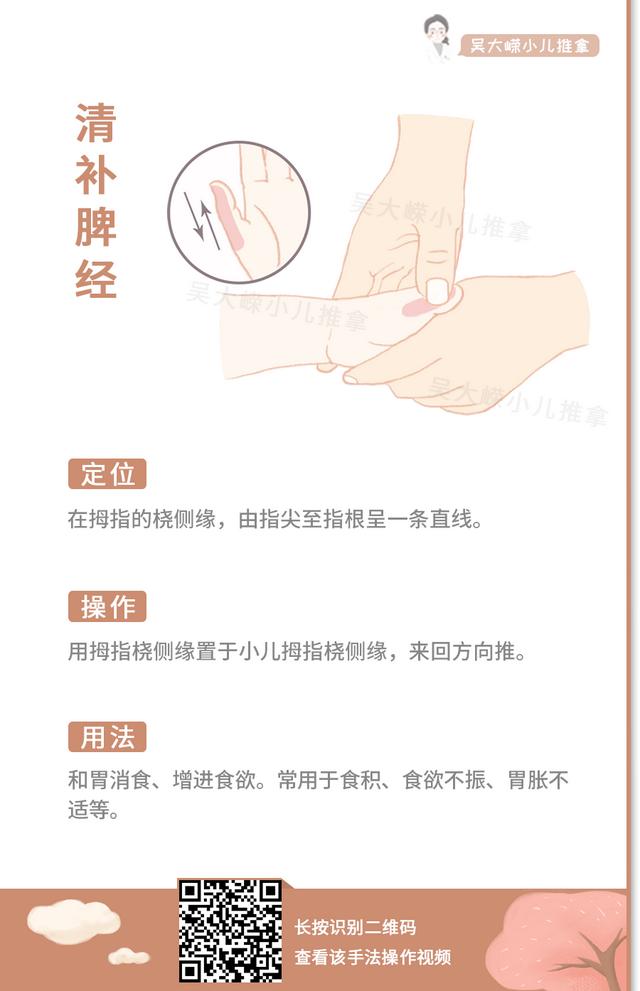 吴大嵘小儿推拿

清补脾经

吴大嵘小儿推拿
吴大嵘小儿推拿
吴大嵘小儿推拿

定位

在拇指的桡侧缘，由指尖至指根呈一条直线。

操作

用拇指桡侧缘置于小儿拇指桡侧缘，来回方向推。

用法

和胃消食、增进食欲。常用于食积、食欲不振、胃胀不适等。

长按识别二维码
查看该手法操作视频