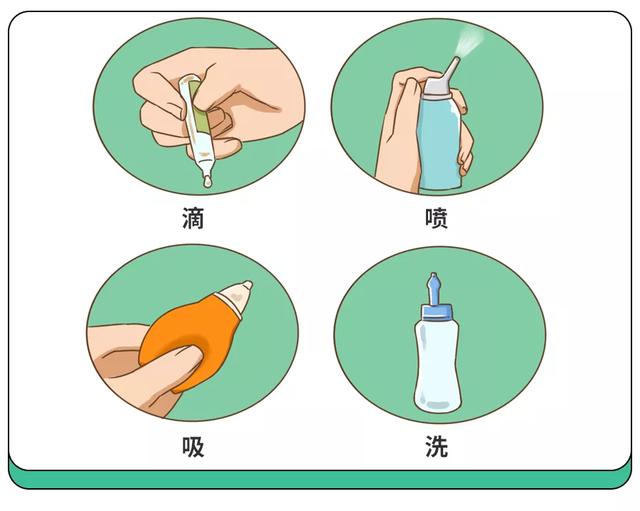 滴

喷

吸

洗