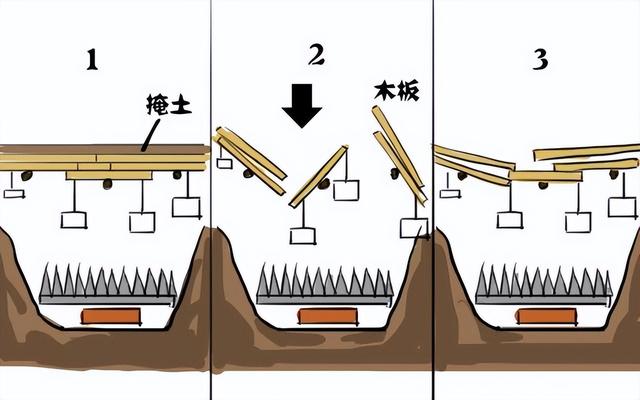 1

掩土

2

木板

3