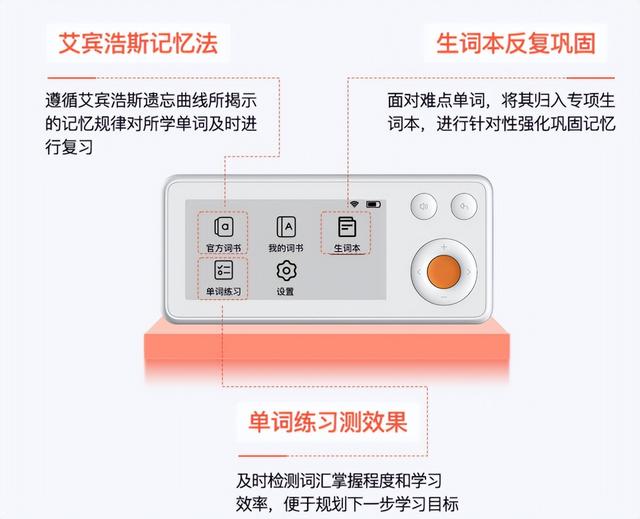 艾宾浩斯记忆法

遵循艾宾浩斯遗忘曲线所揭示的记忆规律对所学单词及时进行复习

生词本反复巩固

面对难点单词，将其归入专项生词本，进行针对性强化巩固记忆

官方词书

我的词书

生词本

单词练习

设置

单词练习测效果

及时检测词汇掌握程度和学习效率，便于规划下一步学习目标