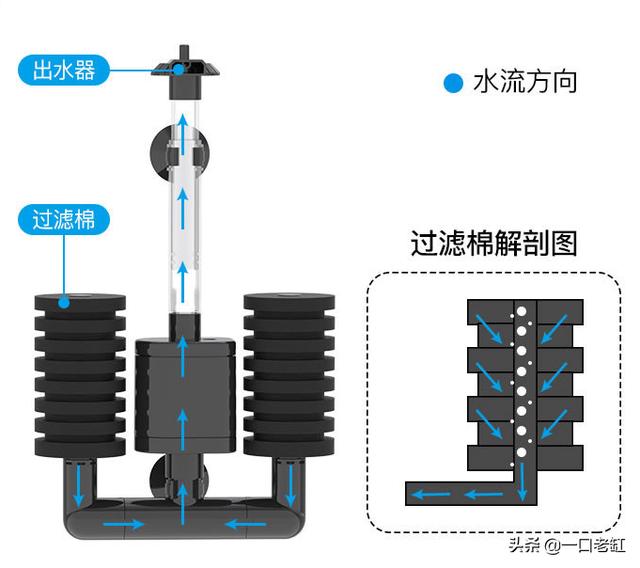 出水器

水流方向

过滤棉

过滤棉解剖图

头条 @一口老缸