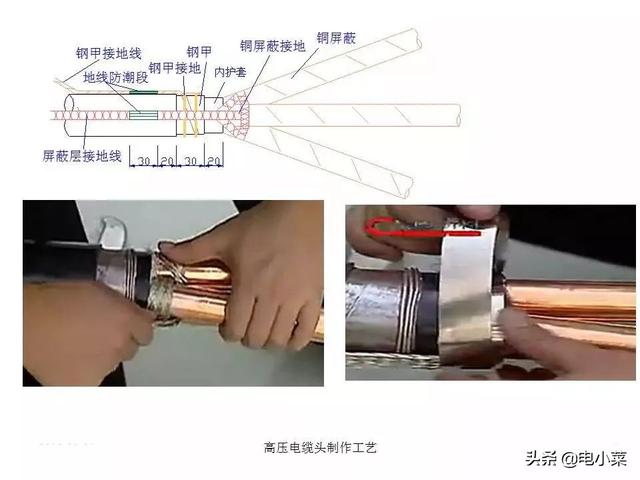 钢甲接地线
地线防潮段
钢甲接地
钢甲
内护套
铜屏蔽接地
铜屏蔽
屏蔽层接地线
30 20 30 20

高压电缆头制作工艺

头条 @电小菜