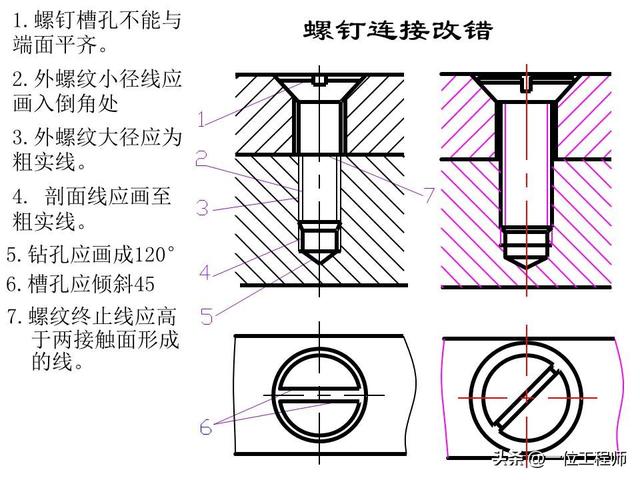 1. 螺钉槽孔不能与端面平齐。

2. 外螺纹小径线应画入倒角处

3. 外螺纹大径应为粗实线。

4. 剖面线应画至粗实线。

5. 钻孔应画成120°

6. 槽孔应倾斜45

7. 螺纹终止线应高于两接触面形成的线。

螺钉连接改错

1

2

3

4

5

7

6

头条 @一位工程师