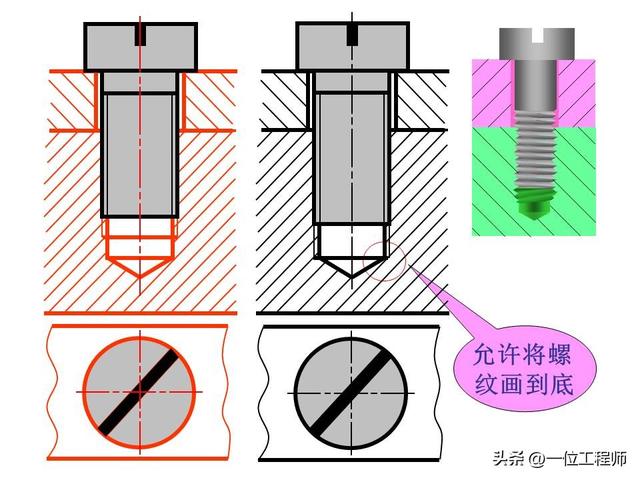 允许将螺纹画到底

头条 @一位工程师