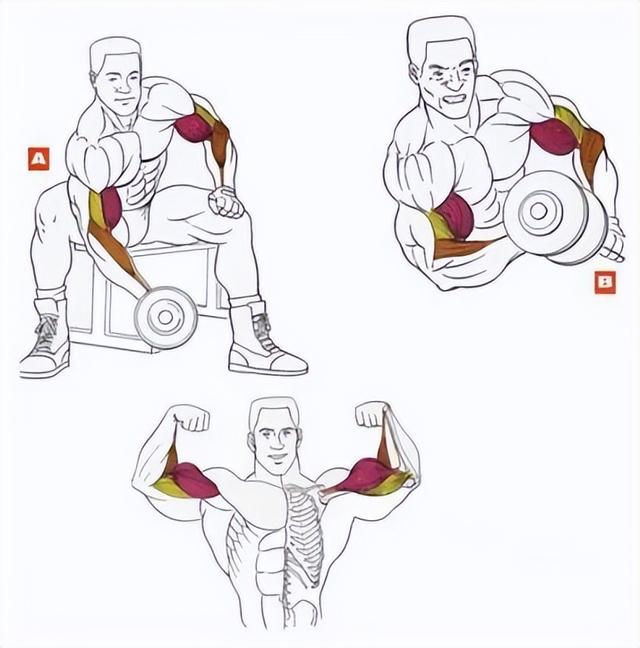 A

B