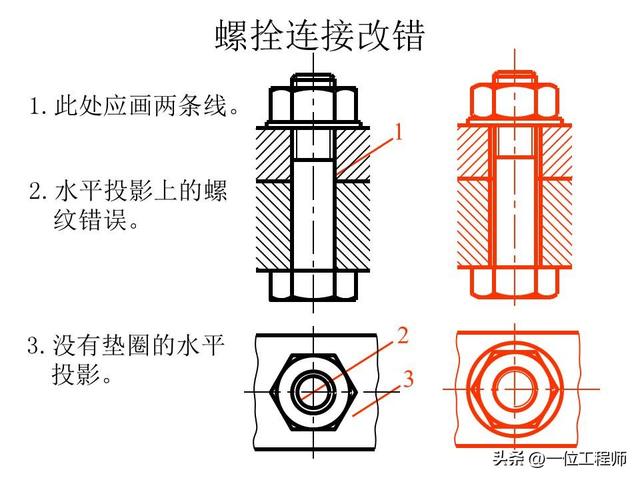 螺拴连接改错

1. 此处应画两条线。

2. 水平投影上的螺纹错误。

3. 没有垫圈的水平投影。

1

2

3

头条 @一位工程师