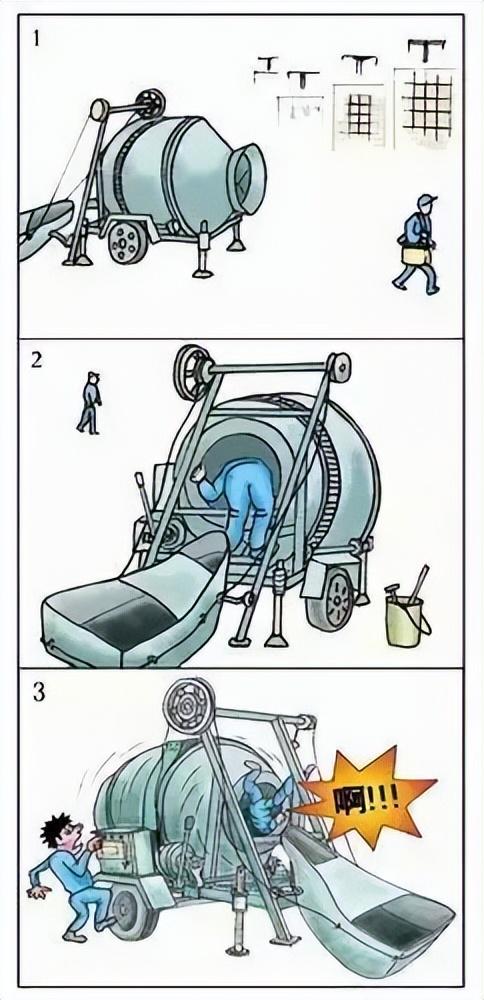 1

2

3

啊!!!