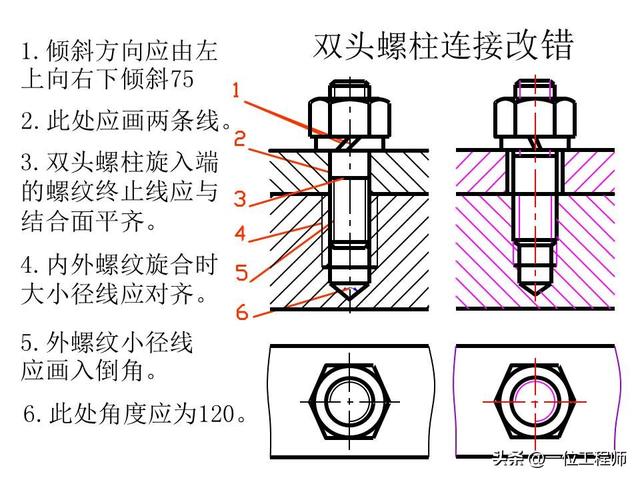 双头螺柱连接改错

1. 倾斜方向应由左上向右下倾斜75

2. 此处应画两条线。

3. 双头螺柱旋入端的螺纹终止线应与结合面平齐。

4. 内外螺纹旋合时大小径线应对齐。

5. 外螺纹小径线应画入倒角。

6. 此处角度应为120。

1
2
3
4
5
6

头条 @一位工程师