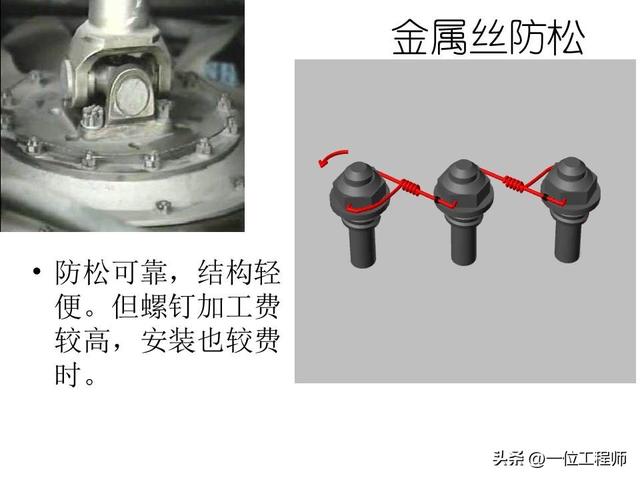 金属丝防松

• 防松可靠，结构轻便。但螺钉加工费较高，安装也较费时。

头条 @一位工程师