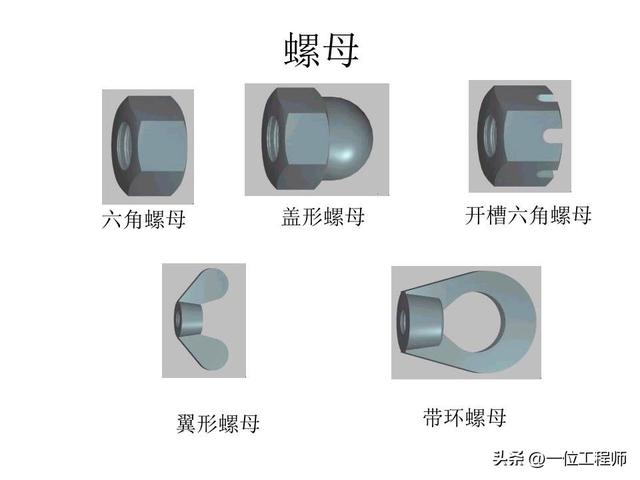 螺母

六角螺母

盖形螺母

开槽六角螺母

翼形螺母

带环螺母

头条 @一位工程师