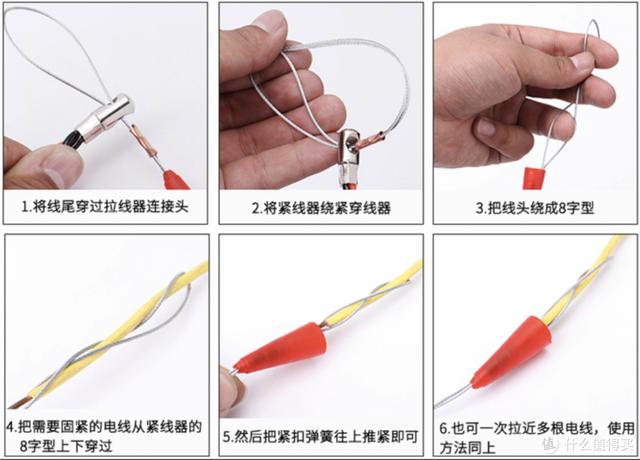 1.将线尾穿过拉线器连接头

2.将紧线器绕紧穿线器

3.把线头绕成8字型

4.把需要固紧的电线从紧线器的8字型上下穿过

5.然后把紧扣弹簧往上推紧即可

6.也可一次拉近多根电线，使用方法同上

值 什么值得买