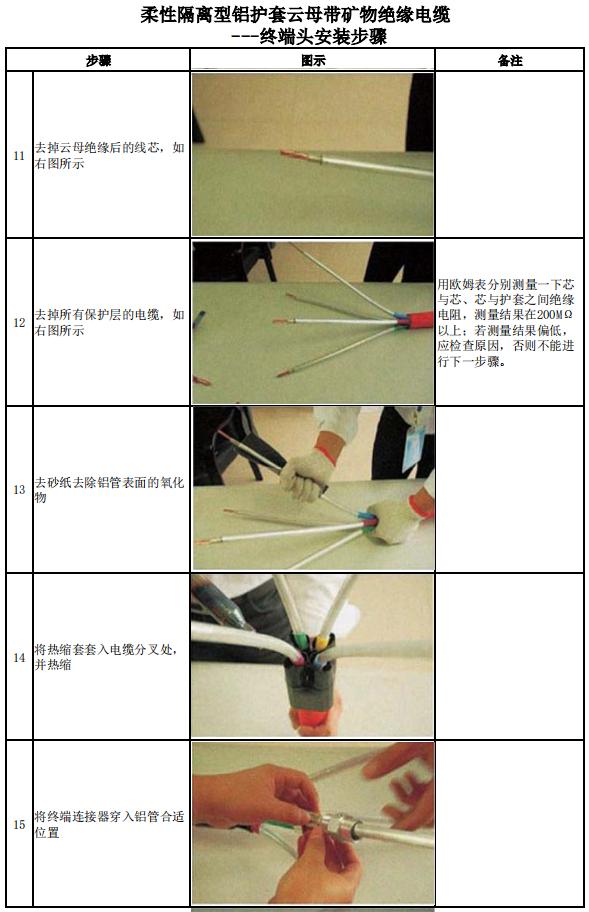 柔性隔离型铝护套云母带矿物绝缘电缆
---终端头安装步骤

| 步骤 | | 图示 | 备注 |
|---|---|---|---|
| 11 | 去掉云母绝缘后的线芯，如右图所示 | | |
| 12 | 去掉所有保护层的电缆，如右图所示 | | 用欧姆表分别测量一下芯与芯、芯与护套之间绝缘电阻，测量结果在200MΩ以上；若测量结果偏低，应检查原因，否则不能进行下一步骤。 |
| 13 | 去砂纸去除铝管表面的氧化物 | | |
| 14 | 将热缩套套入电缆分叉处，并热缩 | | |
| 15 | 将终端连接器穿入铝管合适位置 | | |