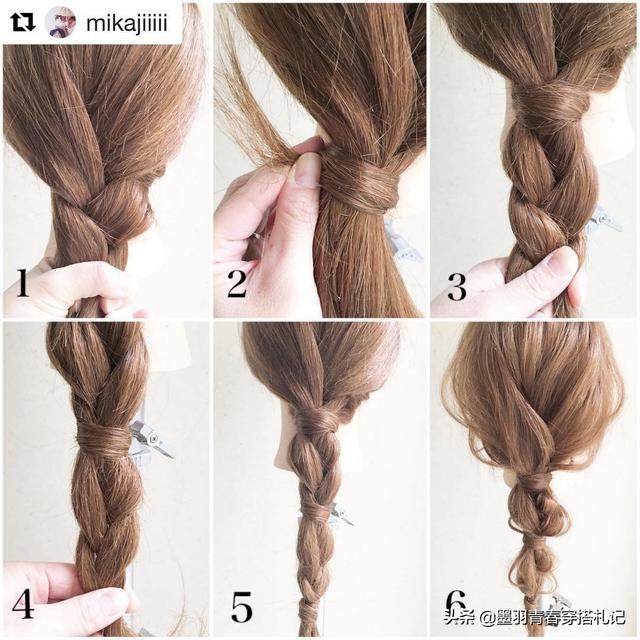 mikajiiiii

1

2

3

4

5

6

头条 @墨羽青春穿搭札记