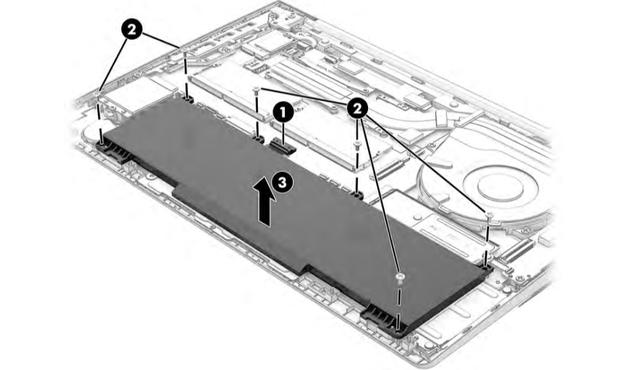 2
1
2
3