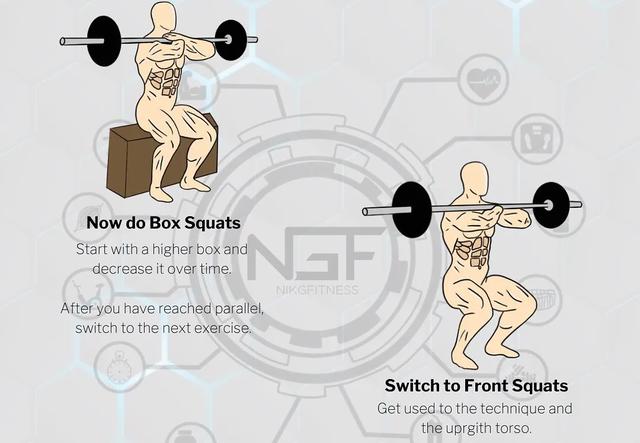 Now do Box Squats
Start with a higher box and decrease it over time.

After you have reached parallel, switch to the next exercise.

NGF
NIKGFITNESS

Switch to Front Squats
Get used to the technique and the uprgith torso.