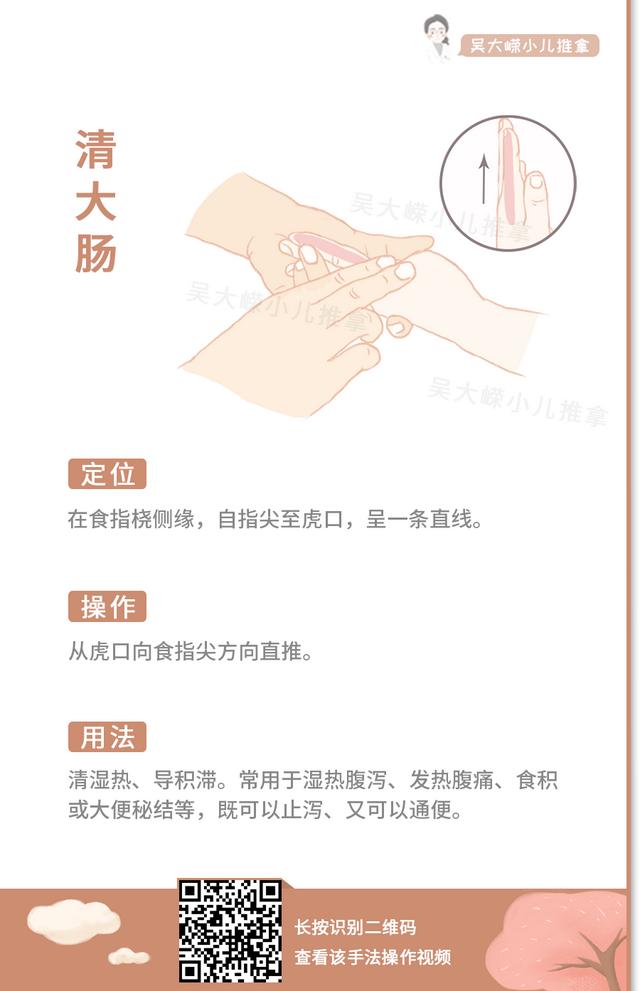 吴大嵘小儿推拿

清大肠

吴大嵘小儿推拿

吴大嵘小儿推拿

吴大嵘小儿推拿

定位

在食指桡侧缘，自指尖至虎口，呈一条直线。

操作

从虎口向食指尖方向直推。

用法

清湿热、导积滞。常用于湿热腹泻、发热腹痛、食积或大便秘结等，既可以止泻、又可以通便。

长按识别二维码
查看该手法操作视频