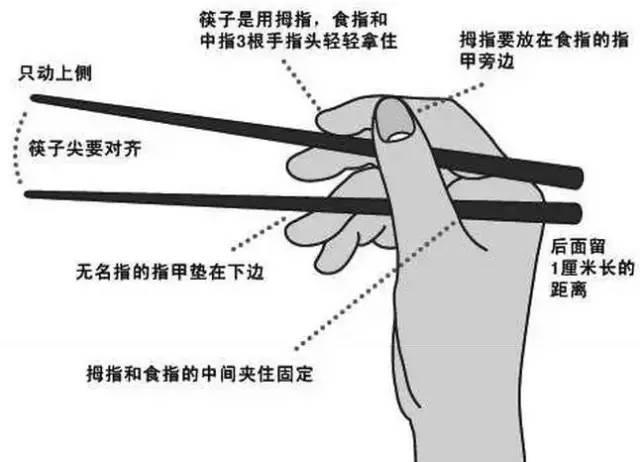 筷子是用拇指，食指和中指3根手指头轻轻拿住

拇指要放在食指的指甲旁边

只动上侧

筷子尖要对齐

无名指的指甲垫在下边

后面留1厘米长的距离

拇指和食指的中间夹住固定