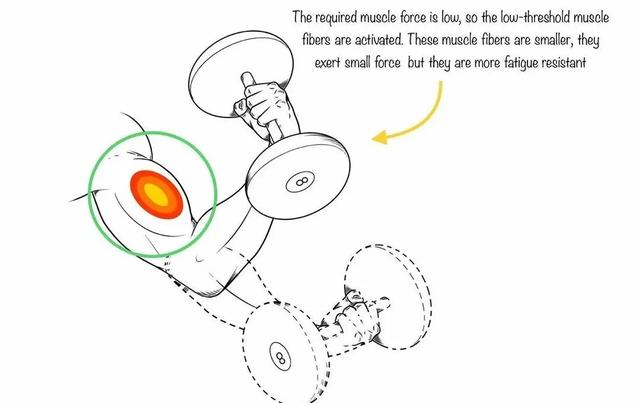 The required muscle force is low, so the low-threshold muscle fibers are activated. These muscle fibers are smaller, they exert small force but they are more fatigue resistant

8

8