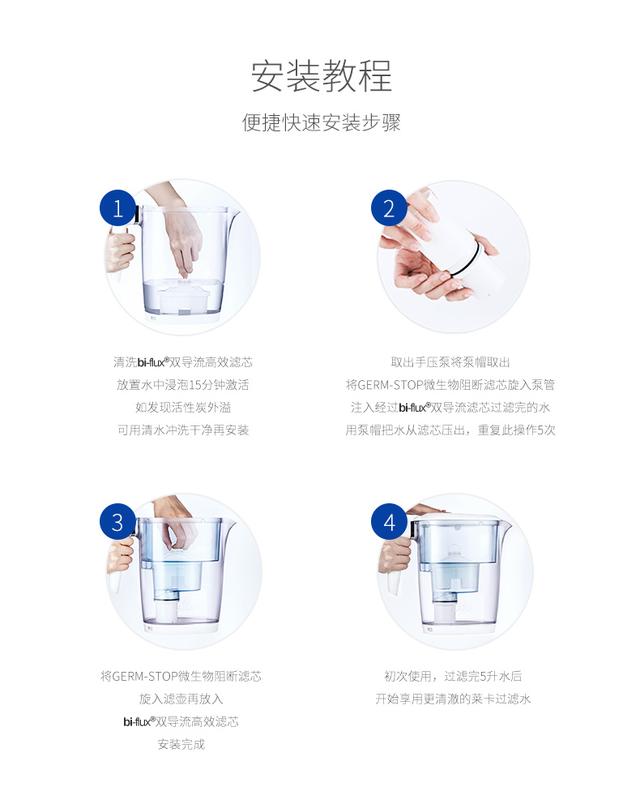 安装教程

便捷快速安装步骤

1

清洗bi-flux®双导流高效滤芯
放置水中浸泡15分钟激活
如发现活性炭外溢
可用清水冲洗干净再安装

2

取出手压泵将泵帽取出
将GERM-STOP微生物阻断滤芯旋入泵管
注入经过bi-flux®双导流滤芯过滤完的水
用泵帽把水从滤芯压出，重复此操作5次

3

将GERM-STOP微生物阻断滤芯
旋入滤壶再放入
bi-flux®双导流高效滤芯
安装完成

4

初次使用，过滤完5升水后
开始享用更清澈的莱卡过滤水