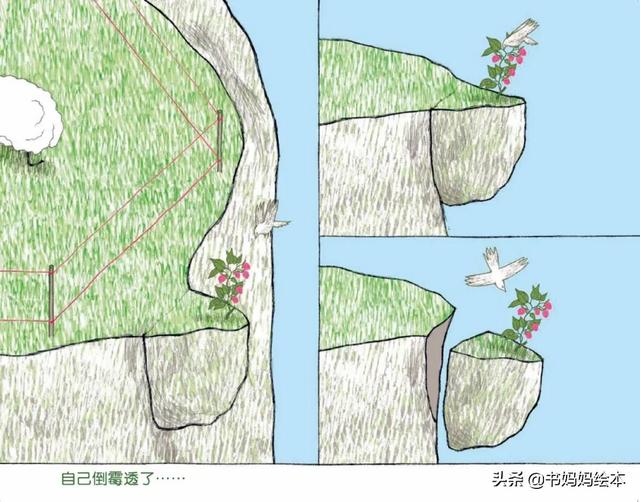 自己倒霉透了……

头条 @书妈妈绘本