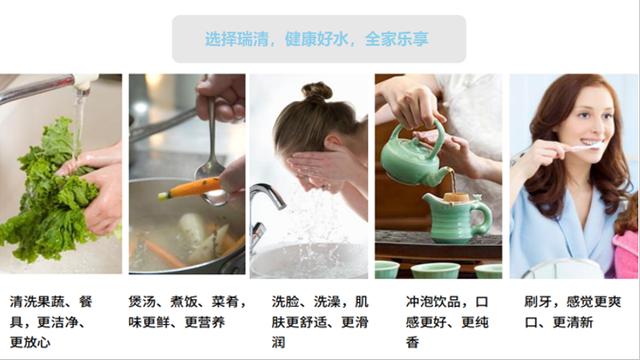 选择瑞清，健康好水，全家乐享

清洗果蔬、餐具，更洁净、更放心

煲汤、煮饭、菜肴，味更鲜、更营养

洗脸、洗澡，肌肤更舒适、更滑润

冲泡饮品，口感更好、更纯香

刷牙，感觉更爽口、更清新