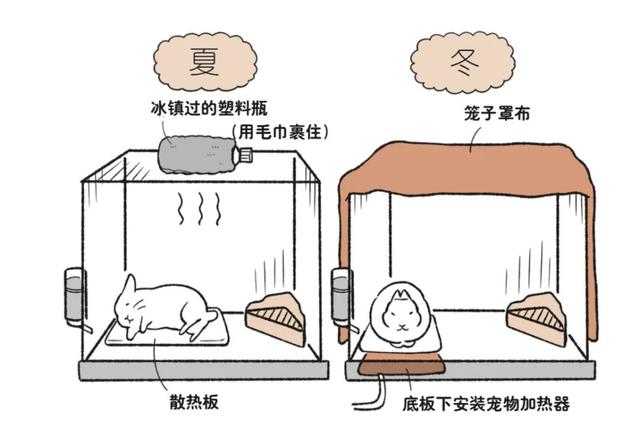 夏

冰镇过的塑料瓶
（用毛巾裹住）

散热板

冬

笼子罩布

底板下安装宠物加热器